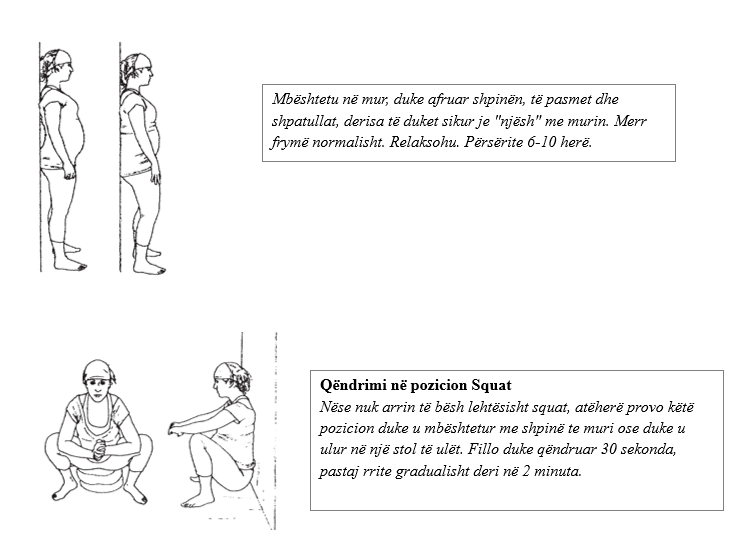 Mbështetu në mur, duke afruar shpinën, të pasmet dhe shpatullat, derisa të duket sikur je "njësh" me murin. Merr frymë normalisht. Relaksohu. Përsërite 6-10 herë.

Qëndrimi në pozicion Squat
Nëse nuk arrin të bësh lehtësisht squat, atëherë provo këtë pozicion duke u mbështetur me shpinë te muri ose duke u ulur në një stol të ulët. Fillo duke qëndruar 30 sekonda, pastaj rrite gradualisht deri në 2 minuta.